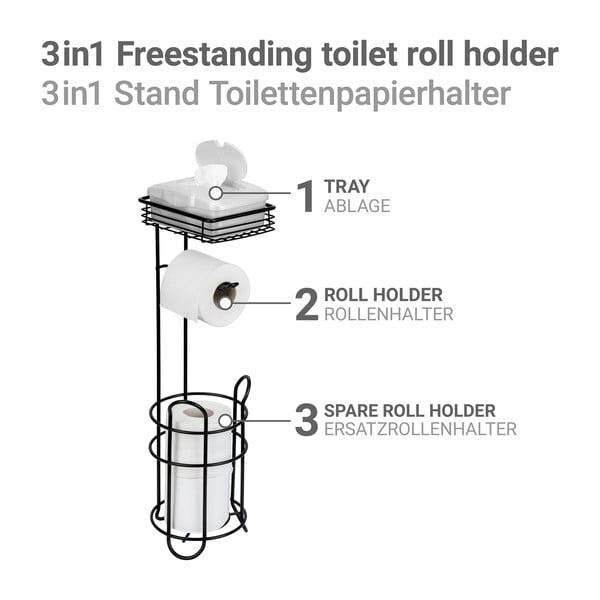 3in1 Freestanding toilet roll holder
3in1 Stand Toilettenpapierhalter

1 TRAY
ABLAGE

2 ROLL HOLDER
ROLLENHALTER

3 SPARE ROLL HOLDER
ERSATZROLLENHALTER