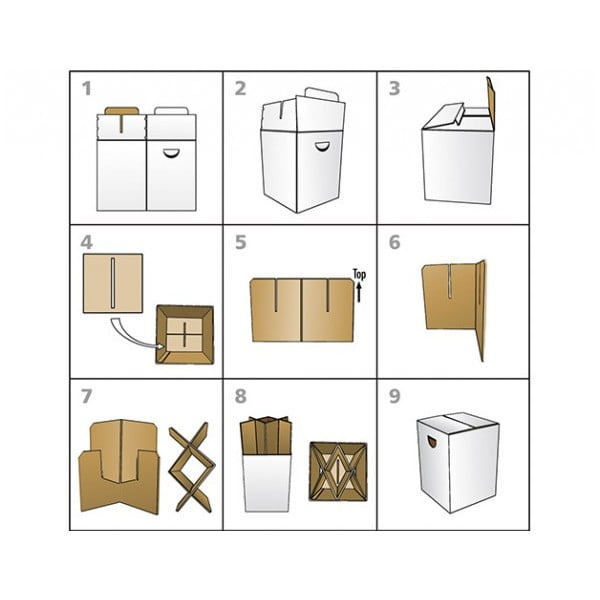 1

2

3

4

5

Top

6

7

8

9